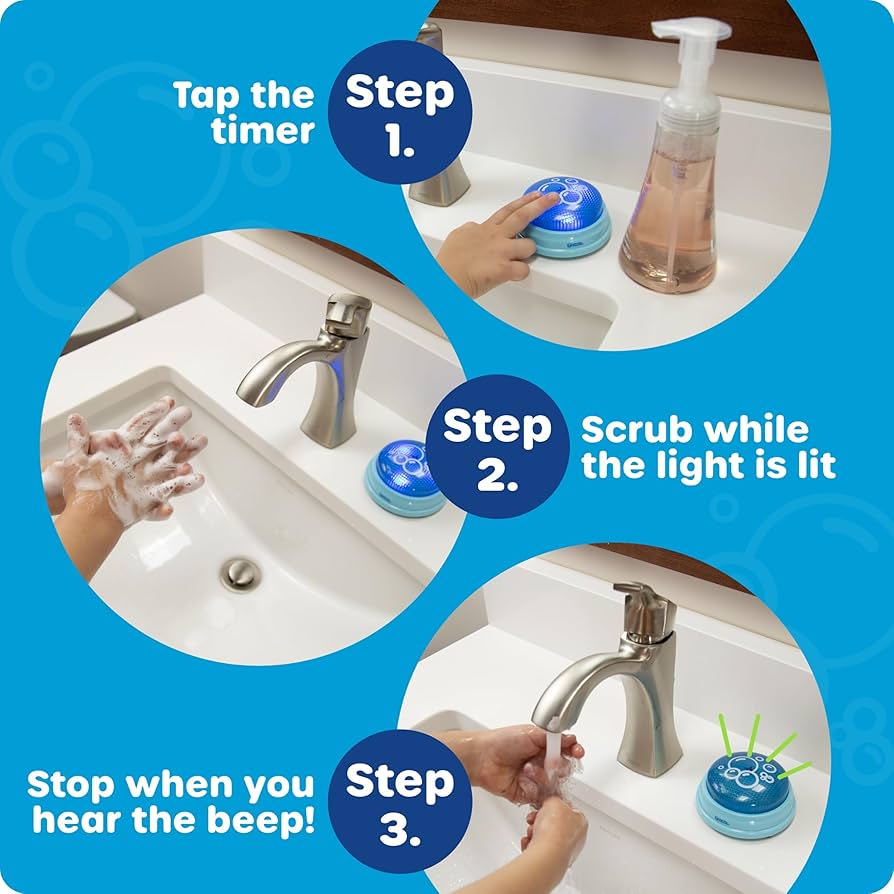 Tap the timer

Step 1.

Step 2.

Scrub while the light is lit

Stop when you hear the beep!

Step 3.